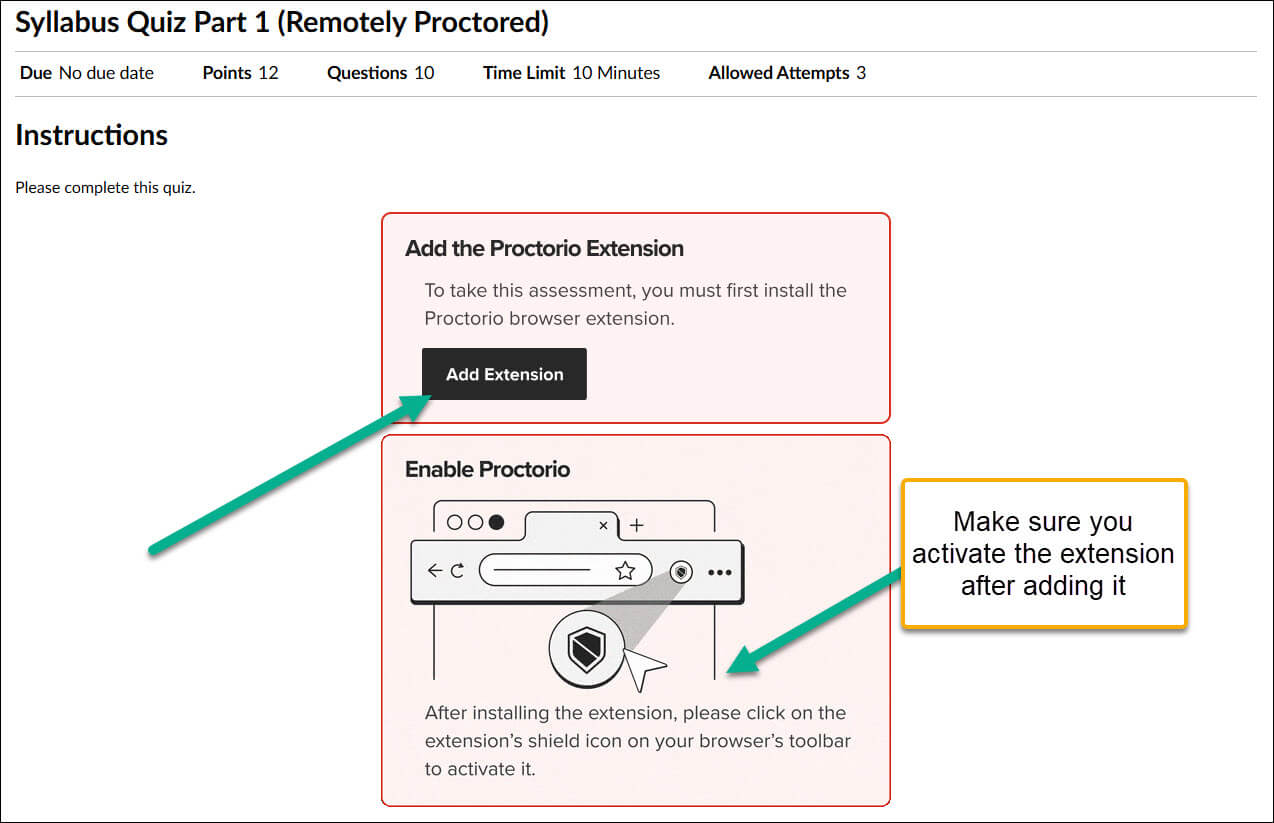 Syllabus Quiz Part 1 (Remotely Proctored)

Due No due date Points 12 Questions 10 Time Limit 10 Minutes Allowed Attempts 3

Instructions

Please complete this quiz.

Add the Proctorio Extension

To take this assessment, you must first install the Proctorio browser extension.

Add Extension

Enable Proctorio

After installing the extension, please click on the extension's shield icon on your browser's toolbar to activate it.

Make sure you activate the extension after adding it